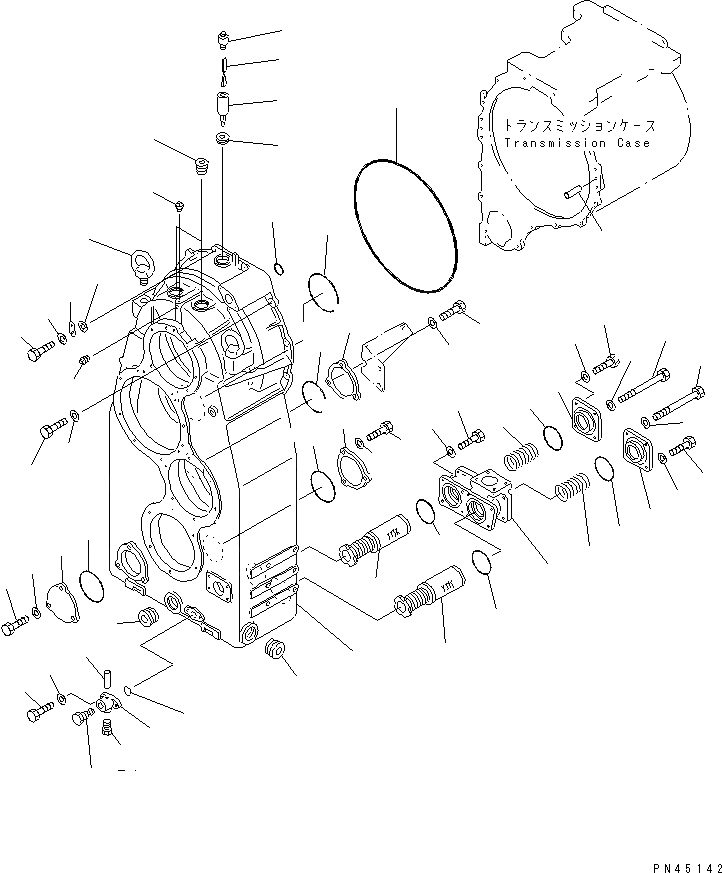 トランスミッションケース
Transmission Case

PN45142