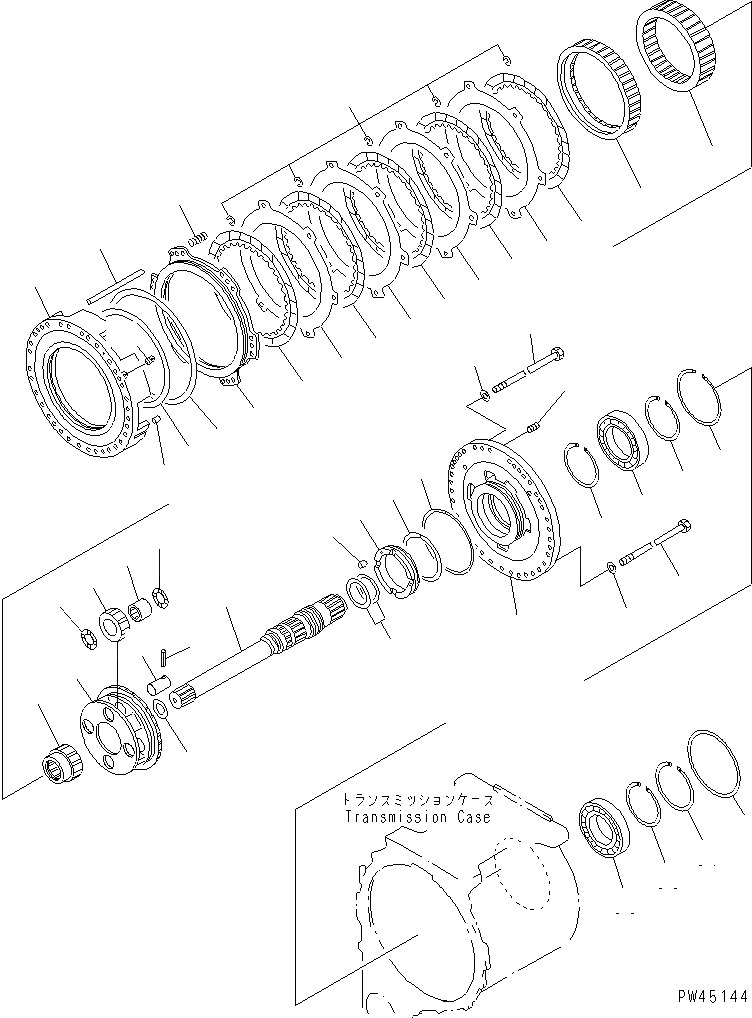 トランスミッションケース
Transmission Case

PW45144