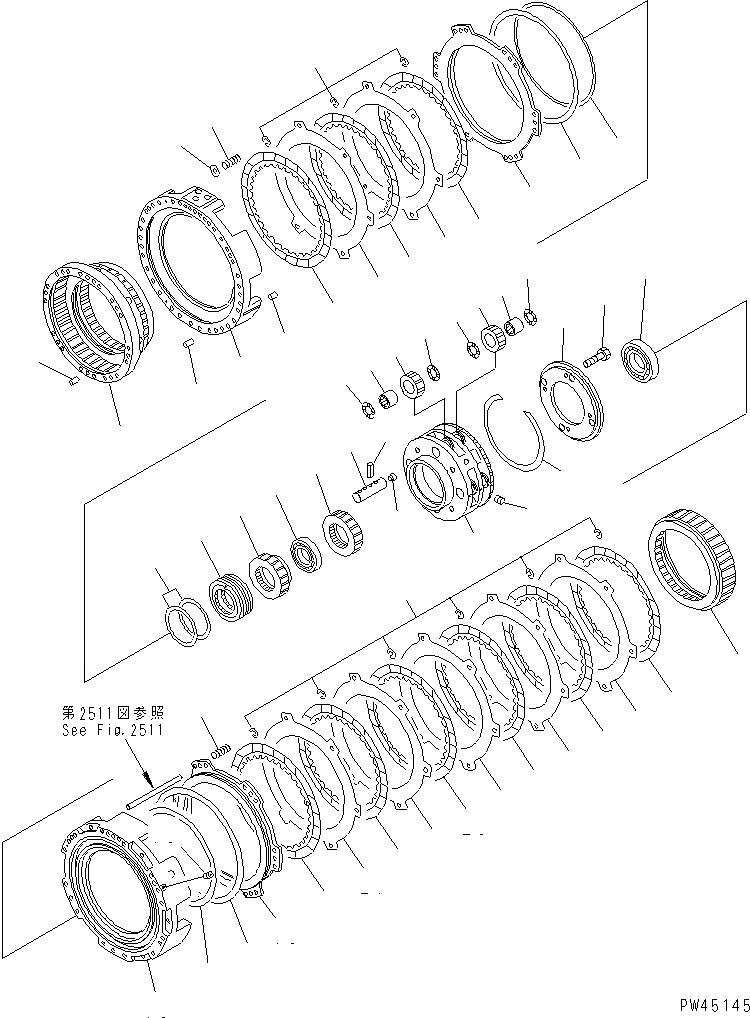 第2511図参照
See Fig.2511

PW45145