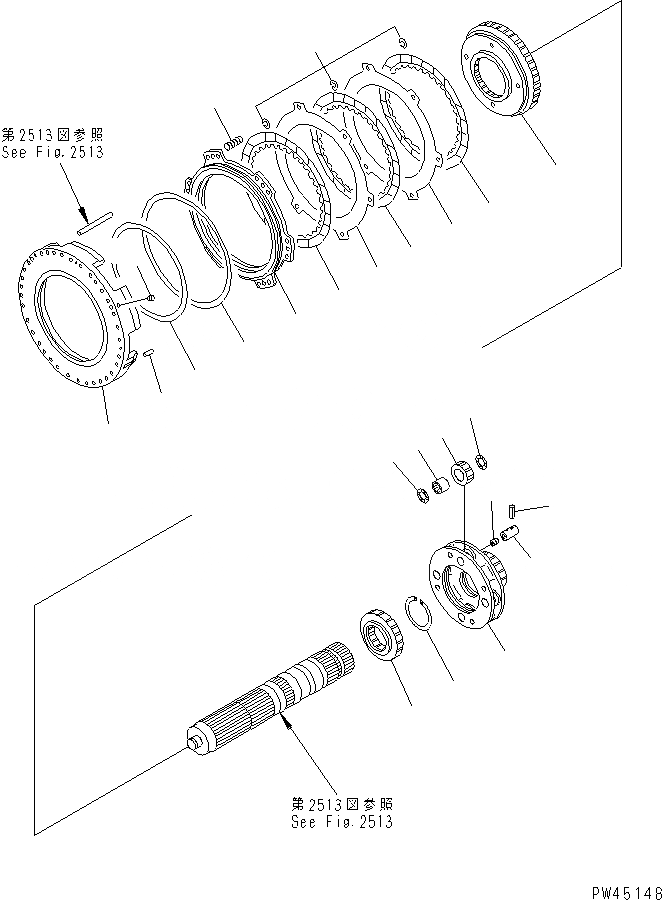 第2513図参照
See Fig.2513

第2513図参照
See Fig.2513

PW45148