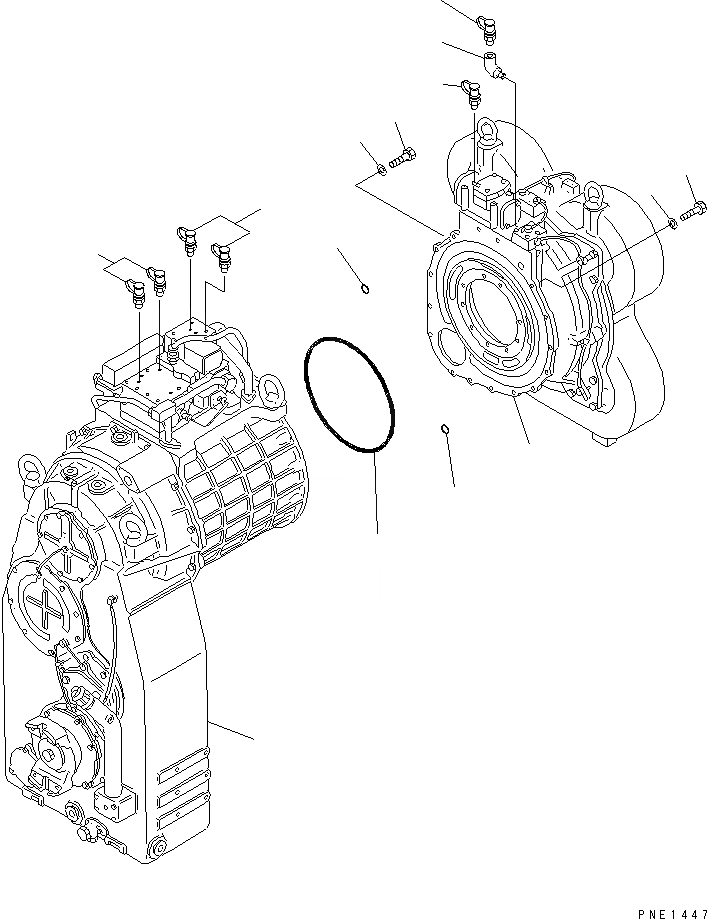 PNE1447