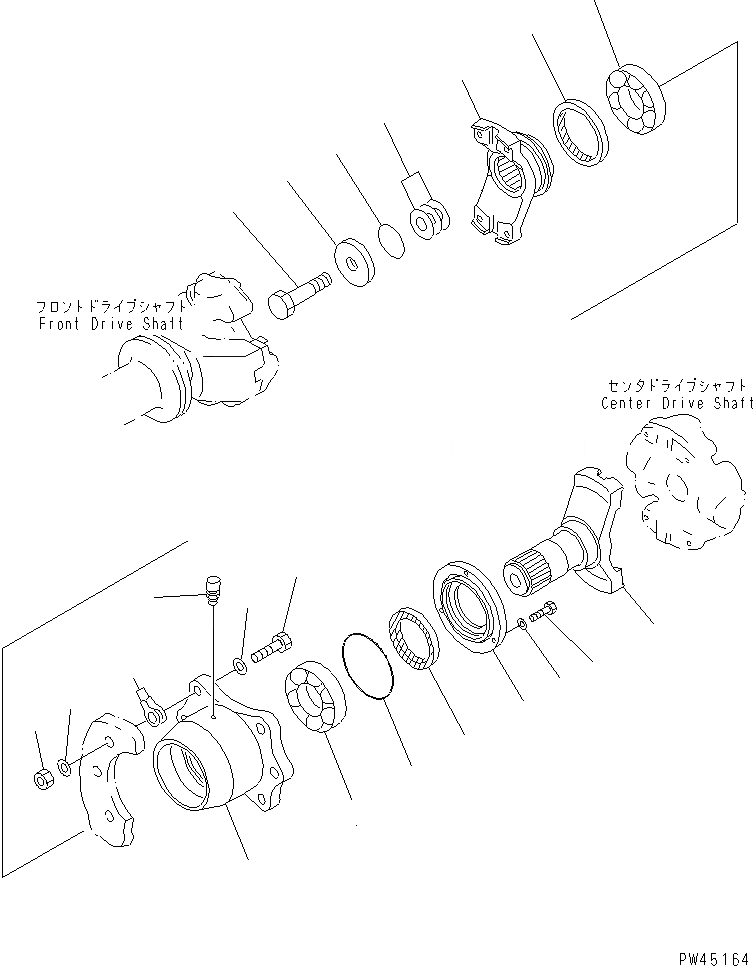 フロントドライブシャフト
Front Drive Shaft

センタドライブシャフト
Center Drive Shaft

PW45164