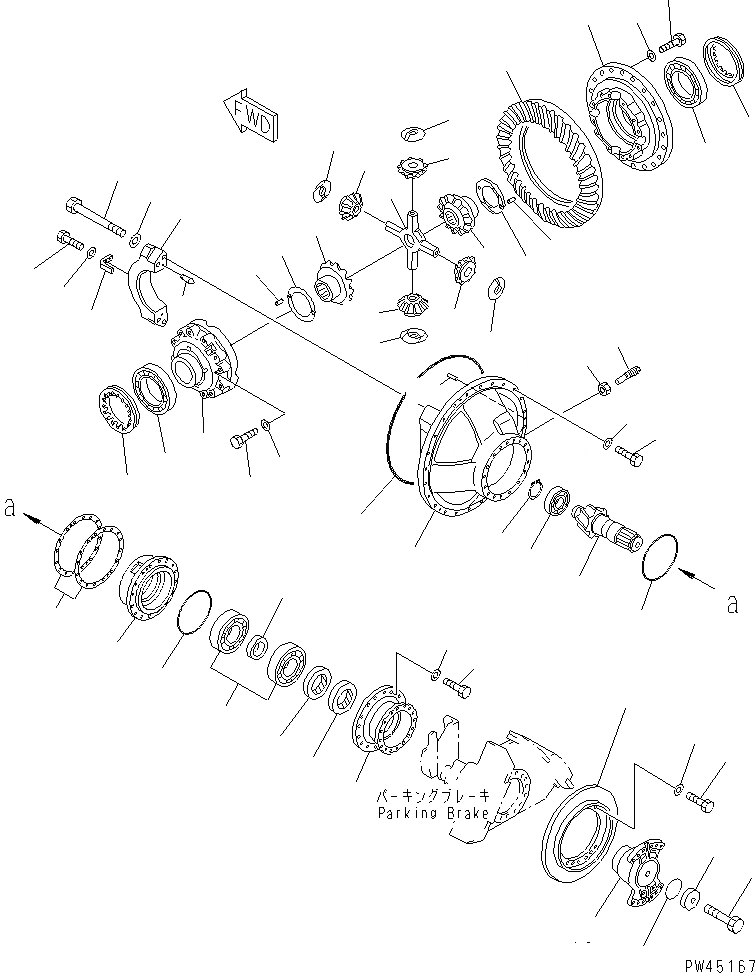 FWD

a

a

パーキングブレーキ
Parking Brake

PW45167