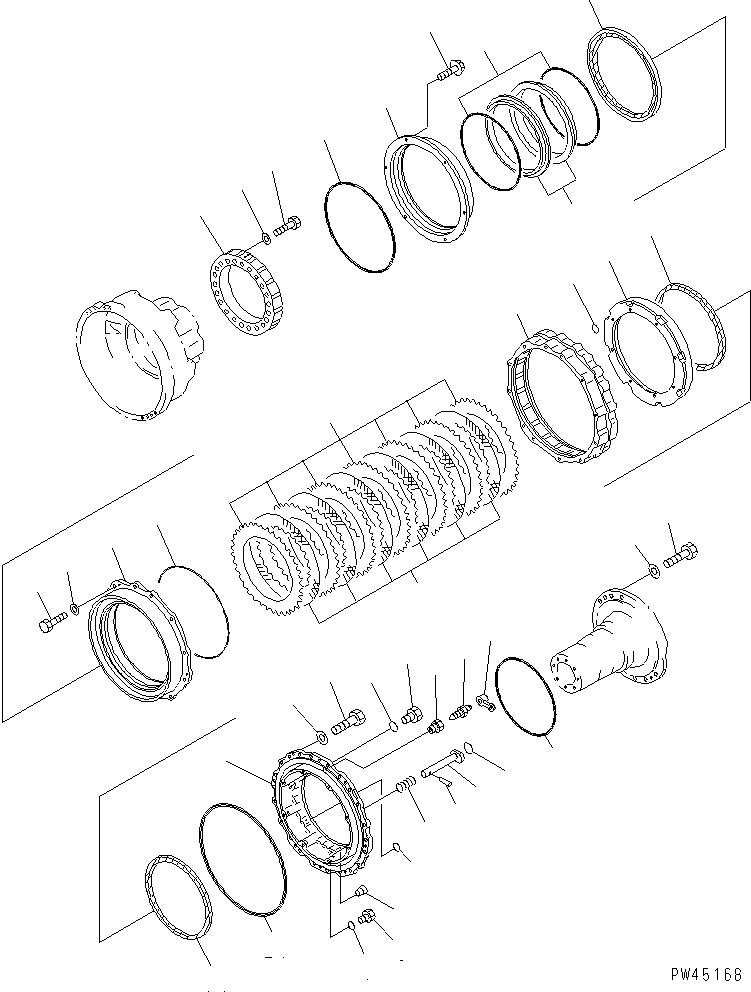 PW45166