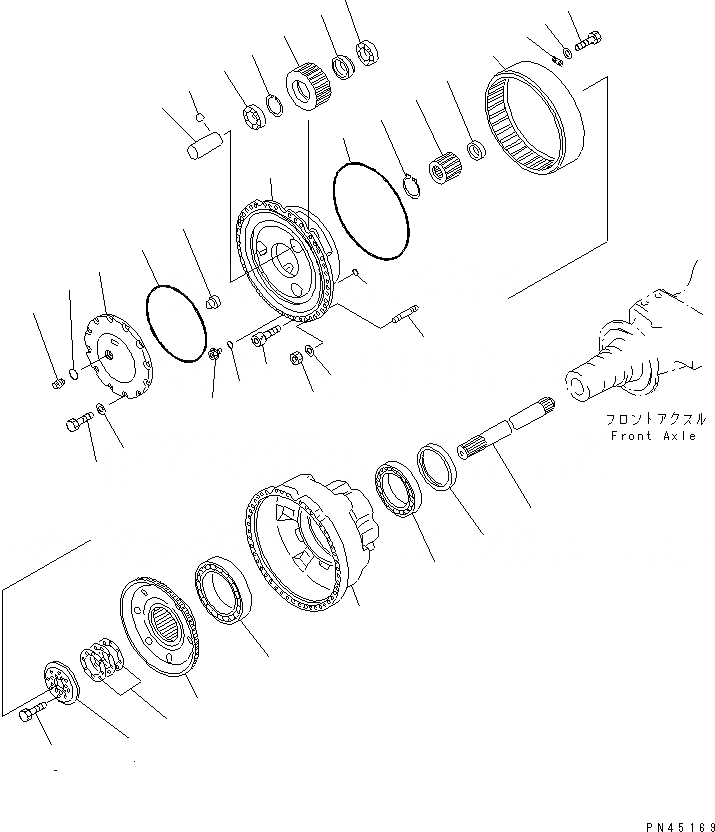 フロントアクスル
Front Axle

PN45169