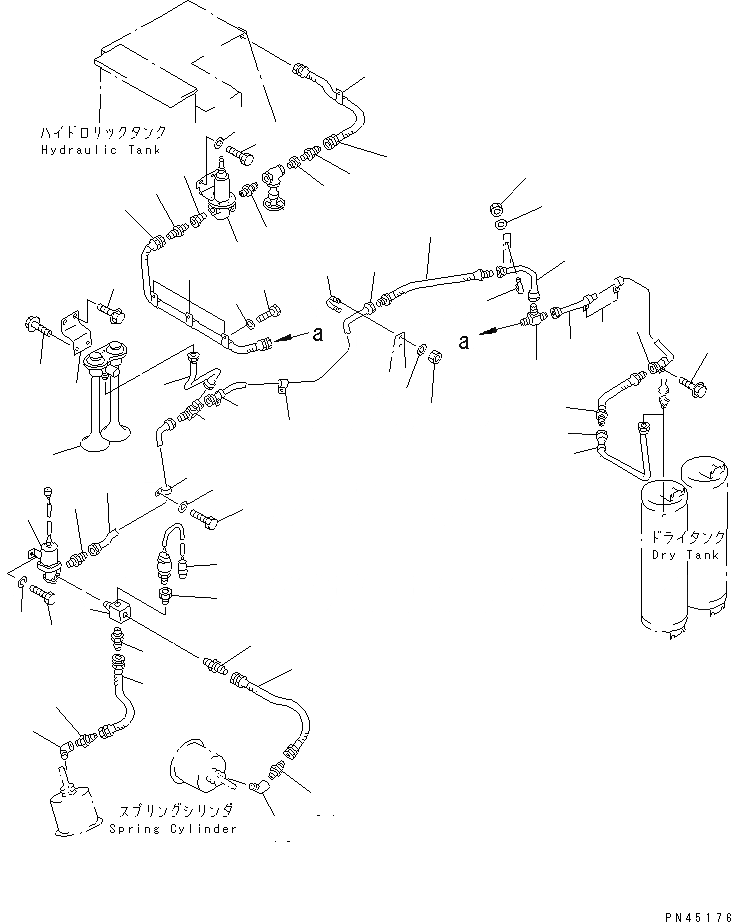 ハイドロリックタンク
Hydraulic Tank

a

a

ドライタンク
Dry Tank

スプリングシリンダ
Spring Cylinder

PN45178