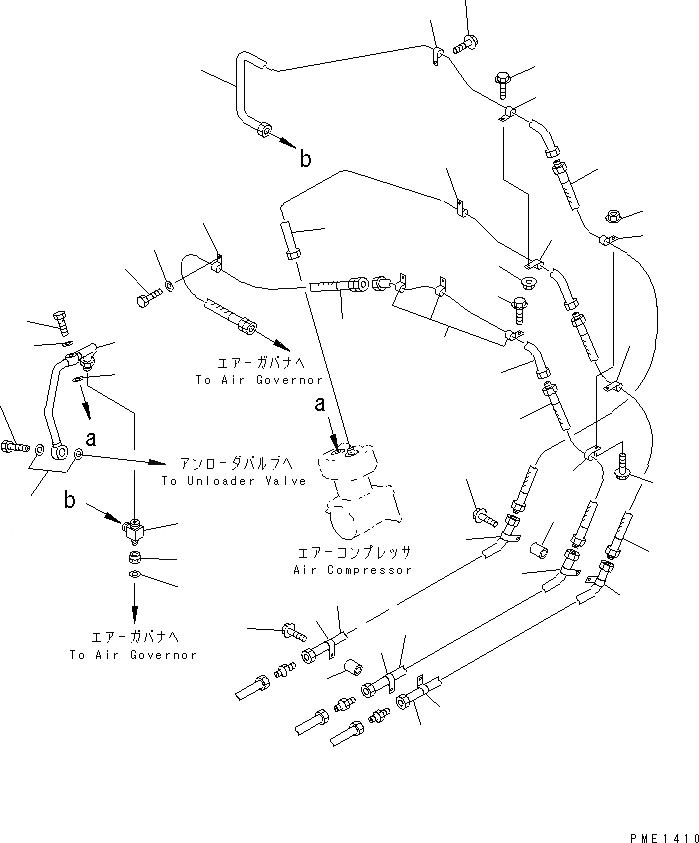 b

エアーガバナへ
To Air Governor

a

a

アンローダバルブへ
To Unloader Valve

b

エアーコンプレッサ
Air Compressor

エアーガバナへ
To Air Governor

PME1410