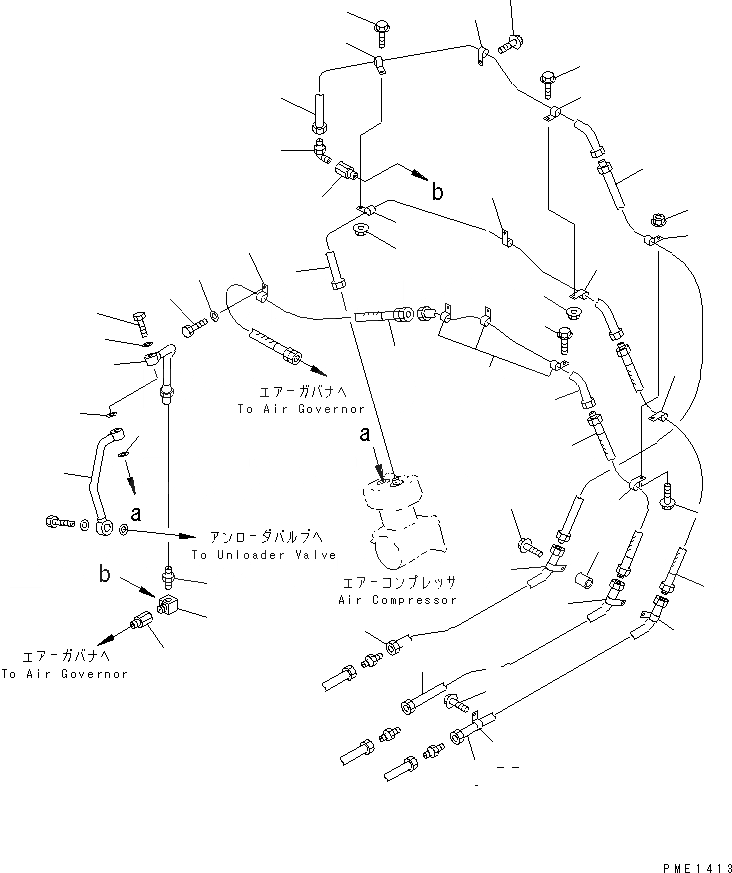 b

エアーガバナへ
To Air Governor

a

a

アンローダバルブへ
To Unloader Valve

b

エアーコンプレッサ
Air Compressor

エアーガバナへ
To Air Governor

PME1413