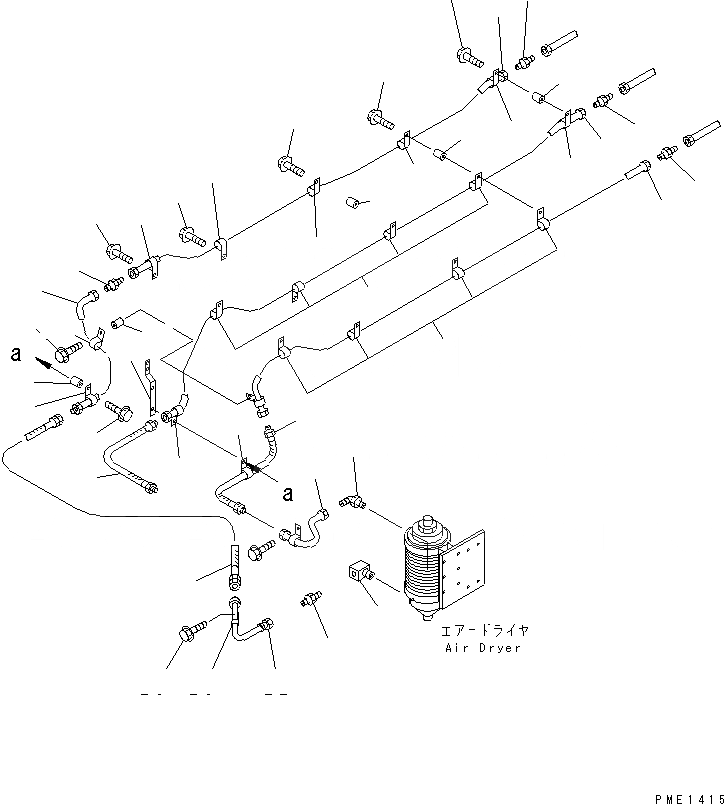 a

a

エアードライヤ
Air Dryer

PME1415