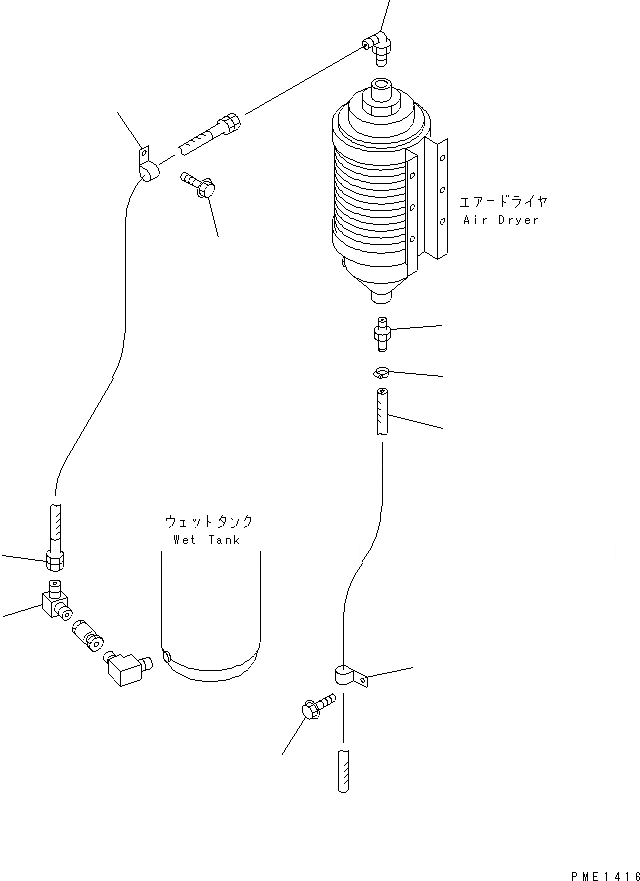 エアードライヤ
Air Dryer

ウェットタンク
Wet Tank

PME1416