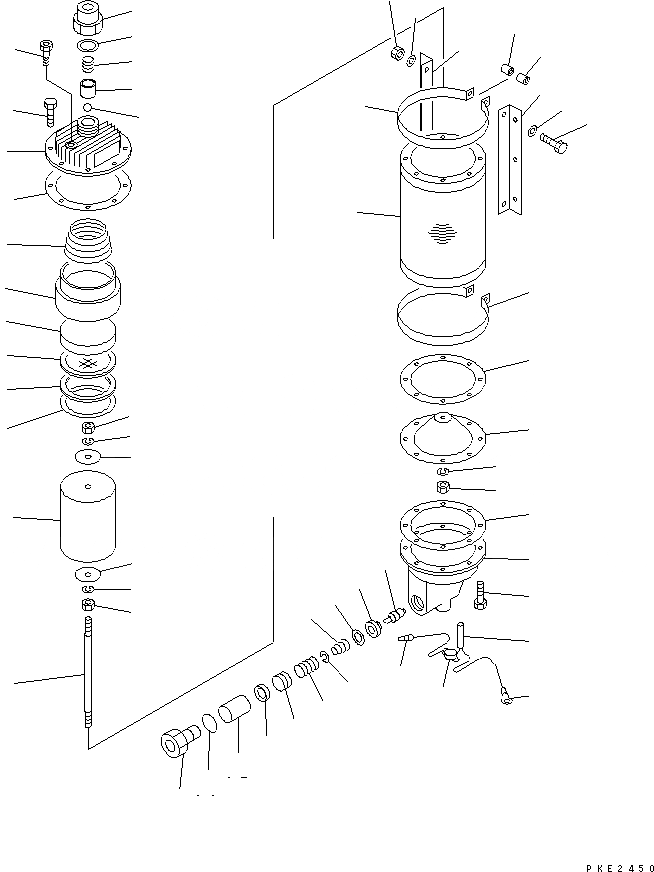 PKE2450