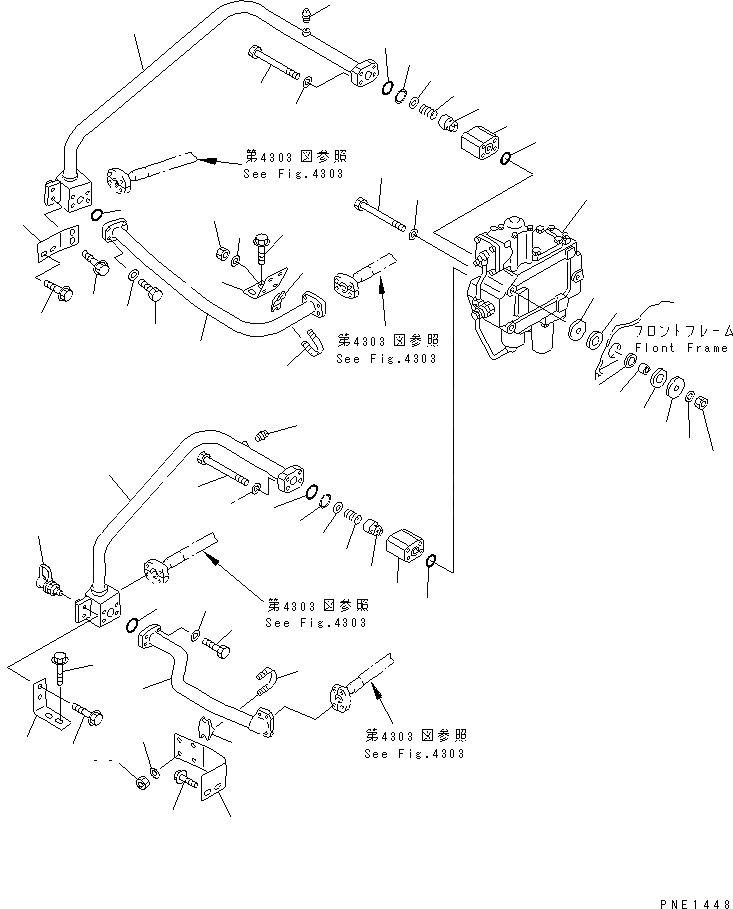 第4303図参照
See Fig.4303

第4303図参照
See Fig.4303

フロントフレーム
Flont Frame

第4303図参照
See Fig.4303

第4303図参照
See Fig.4303

PNE1448