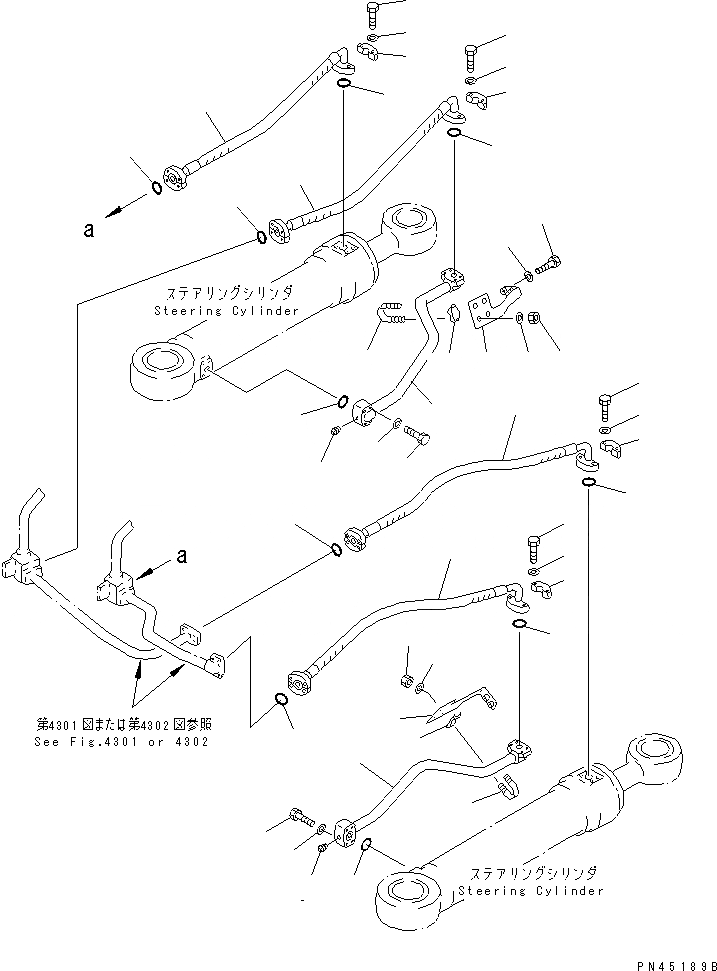 a

ステアリングシリンダ
Steering Cylinder

a

第4301図または第4302図参照
See Fig.4301 or 4302

ステアリングシリンダ
Steering Cylinder

PN45189B