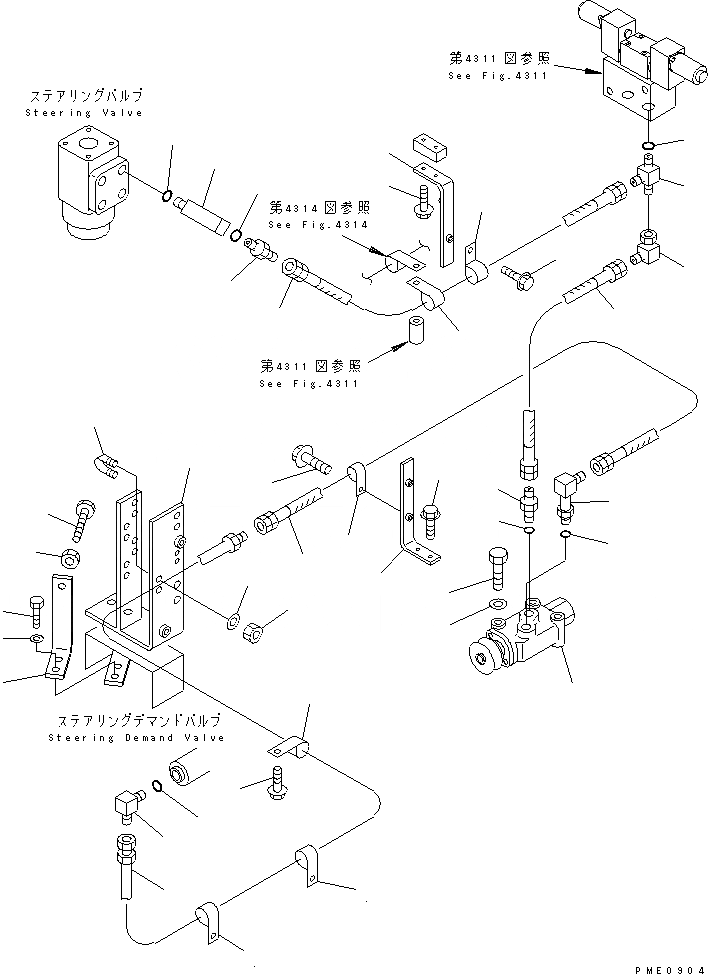 第4311図参照
See Fig.4311

ステアリングバルブ
Steering Valve

第4314図参照
See Fig.4314

第4311図参照
See Fig.4311

ステアリングデマンドバルブ
Steering Demand Valve

PME0904