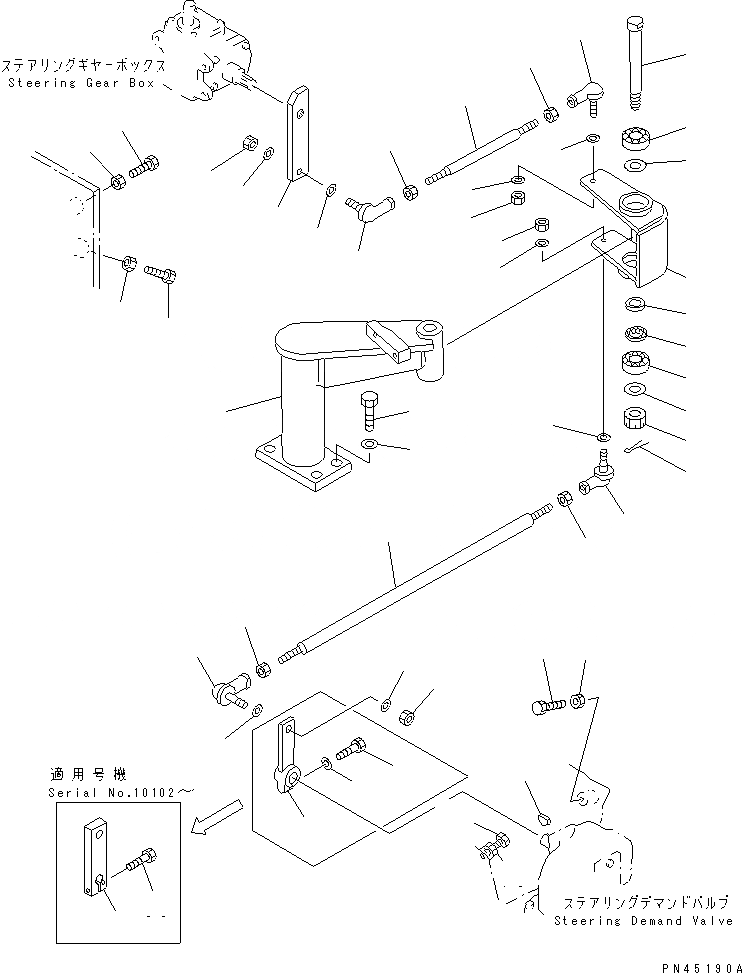 ステアリングギヤーボックス
Steering Gear Box

適用号機
Serial No.10102～

ステアリングデマンドバルブ
Steering Demand Valve

PN45190A