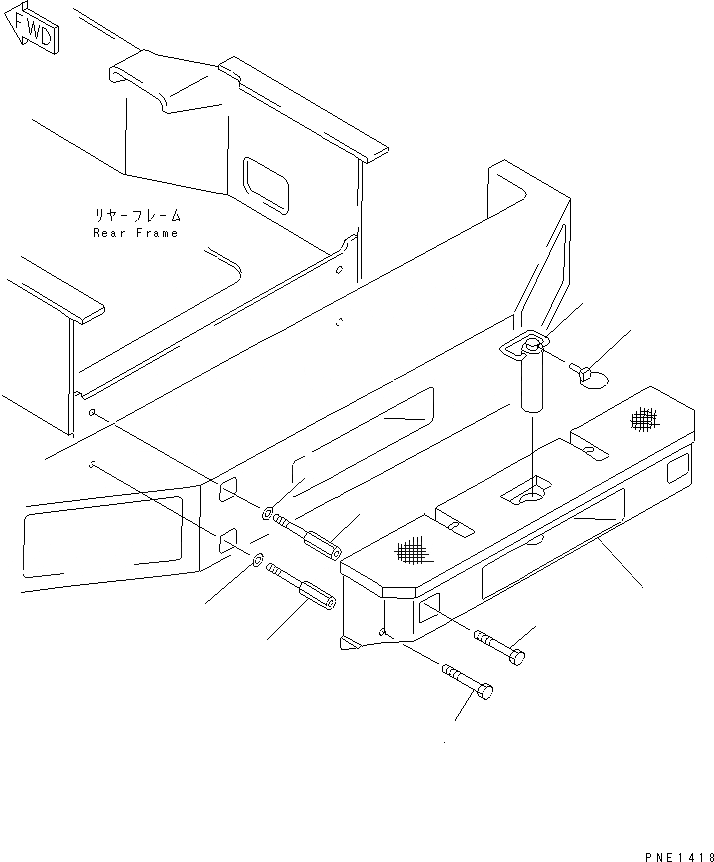 FWD

リヤーフレーム
Rear Frame

PNE1418