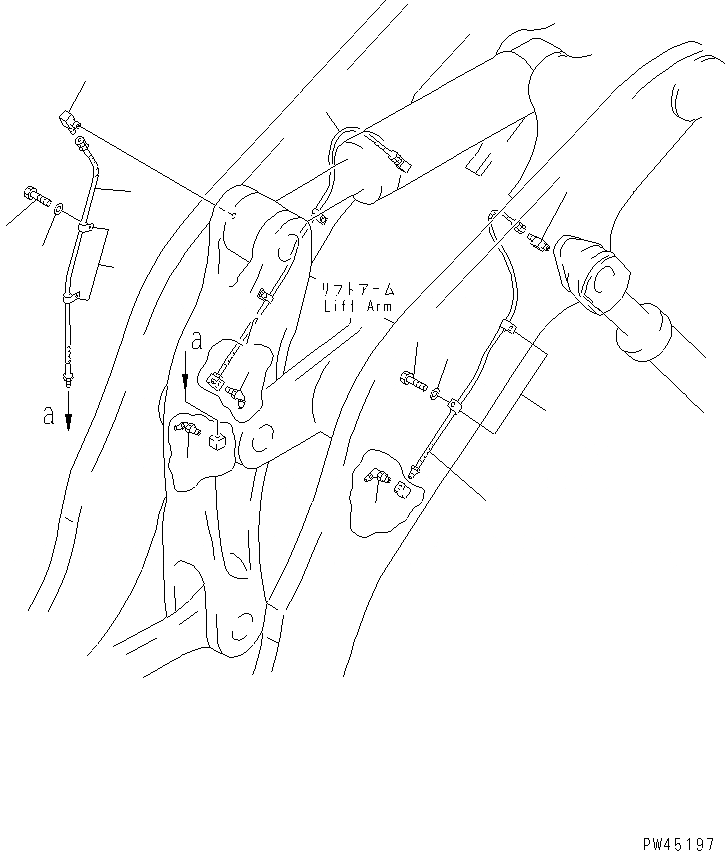 リフトアーム
Lift Arm

a

a

PW45197