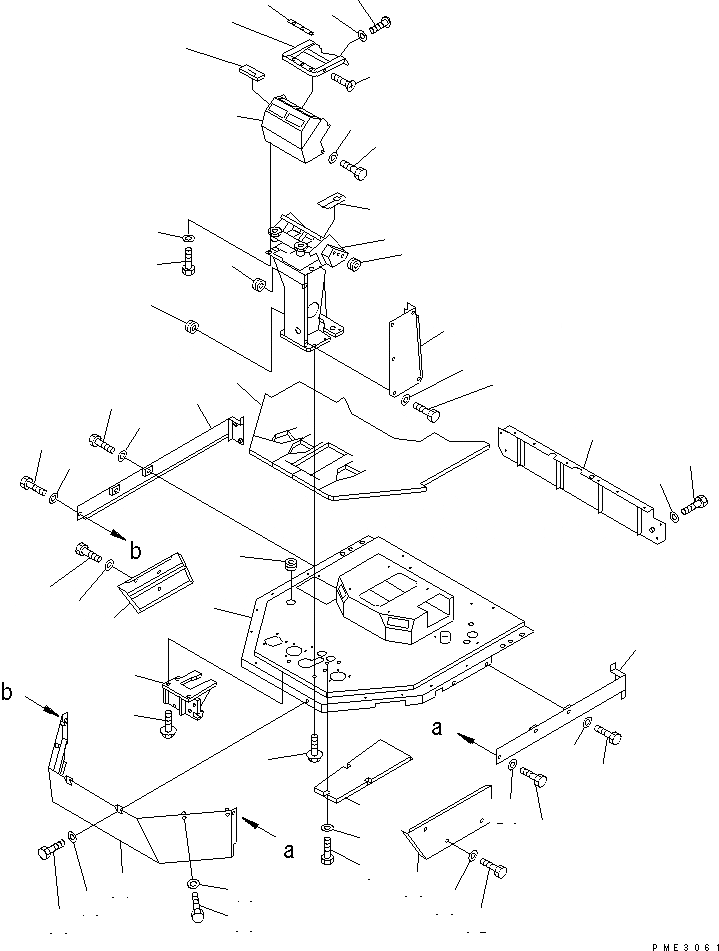 b

b

a

a

PME3061