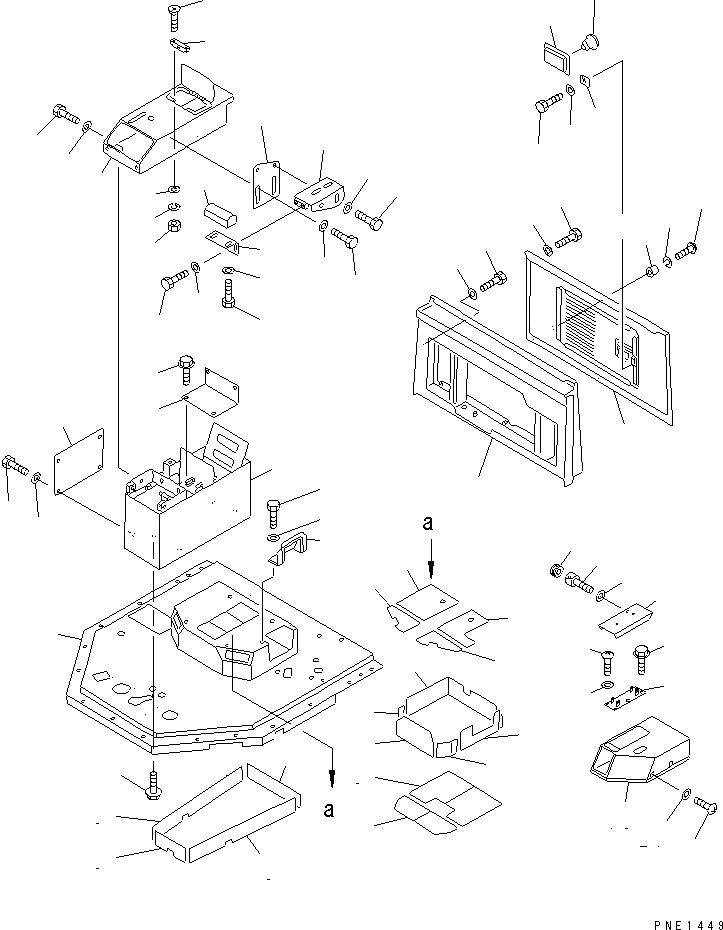 a

a

PNE1449