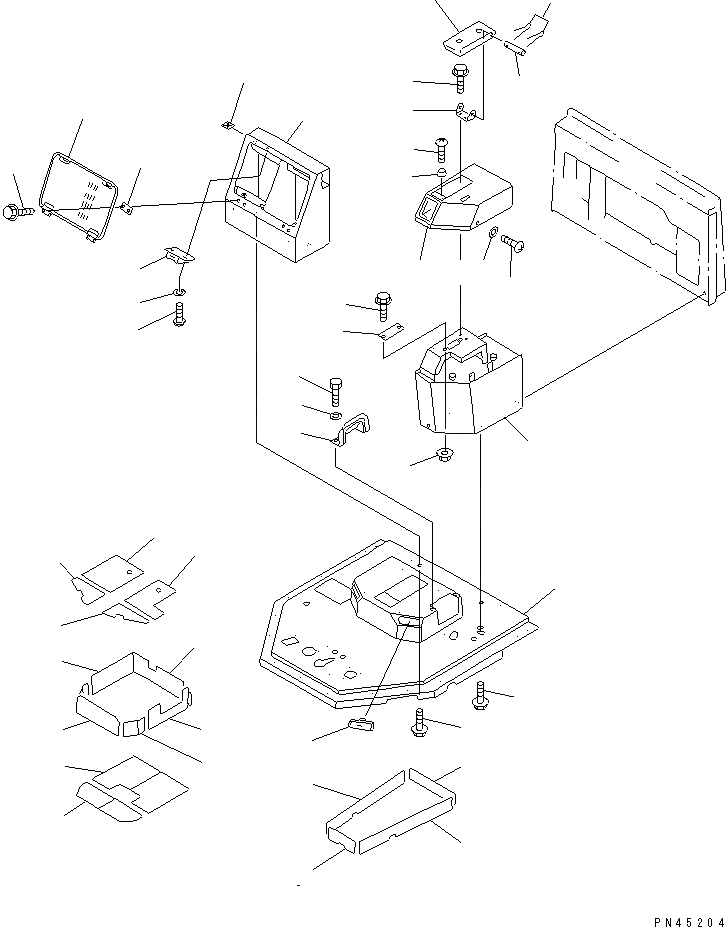 PN45204