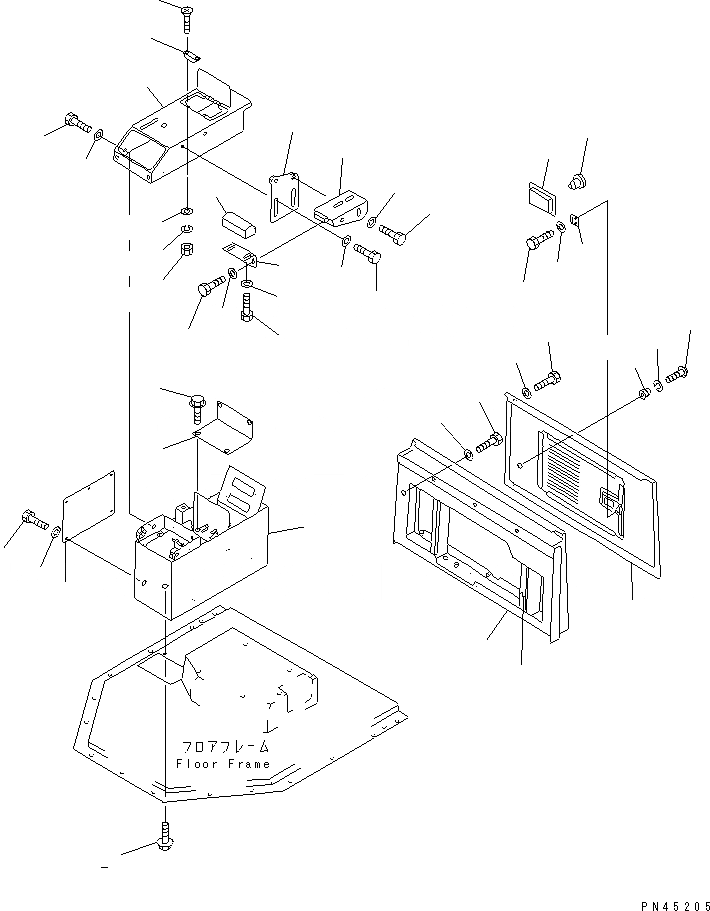 フロアフレーム
Floor Frame

PN45205