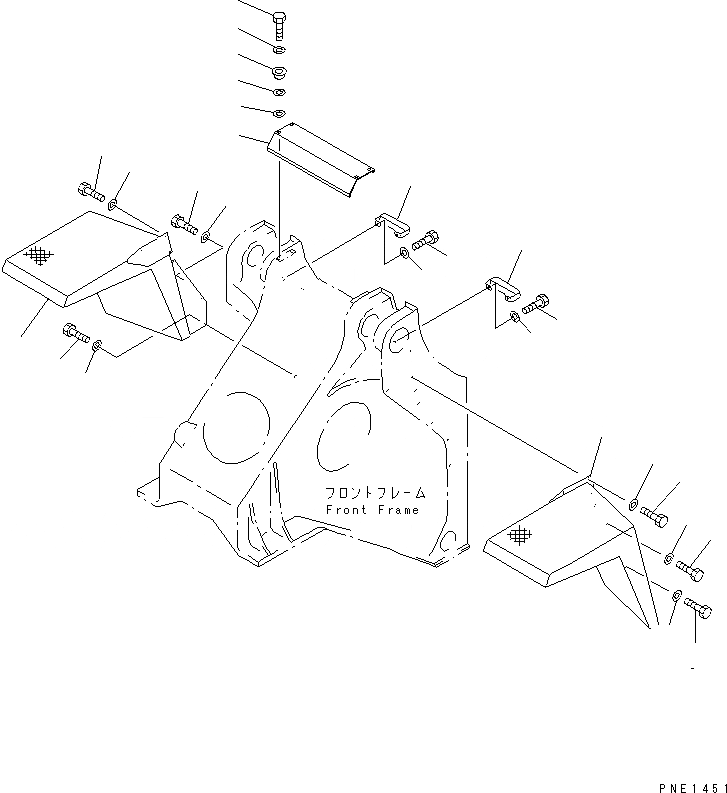 フロントフレーム
Front Frame

PNE1451