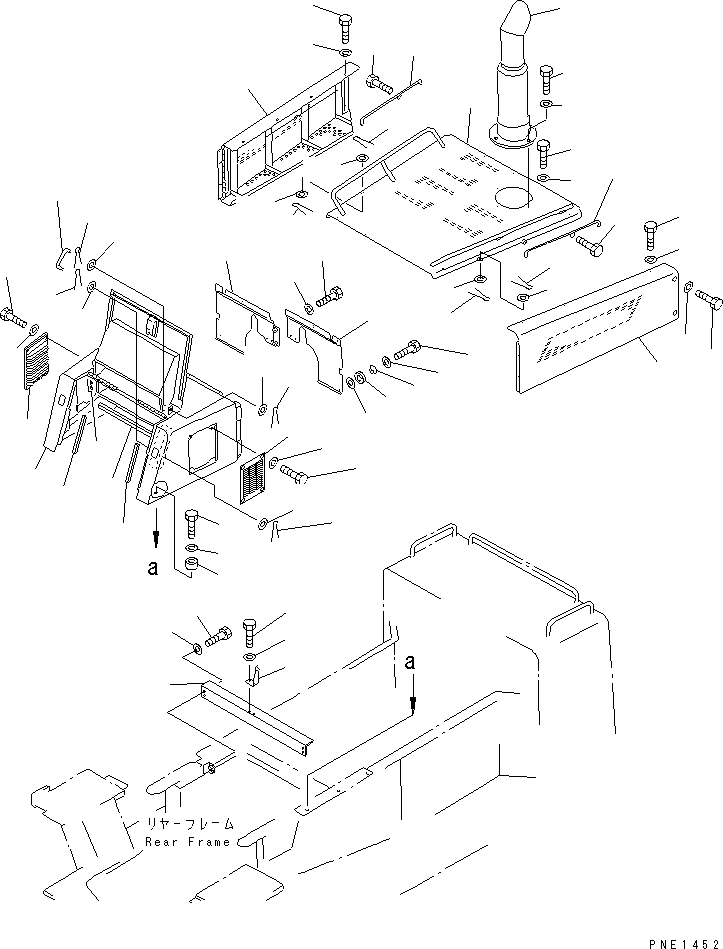 a

a

リヤーフレーム
Rear Frame

PNE1452