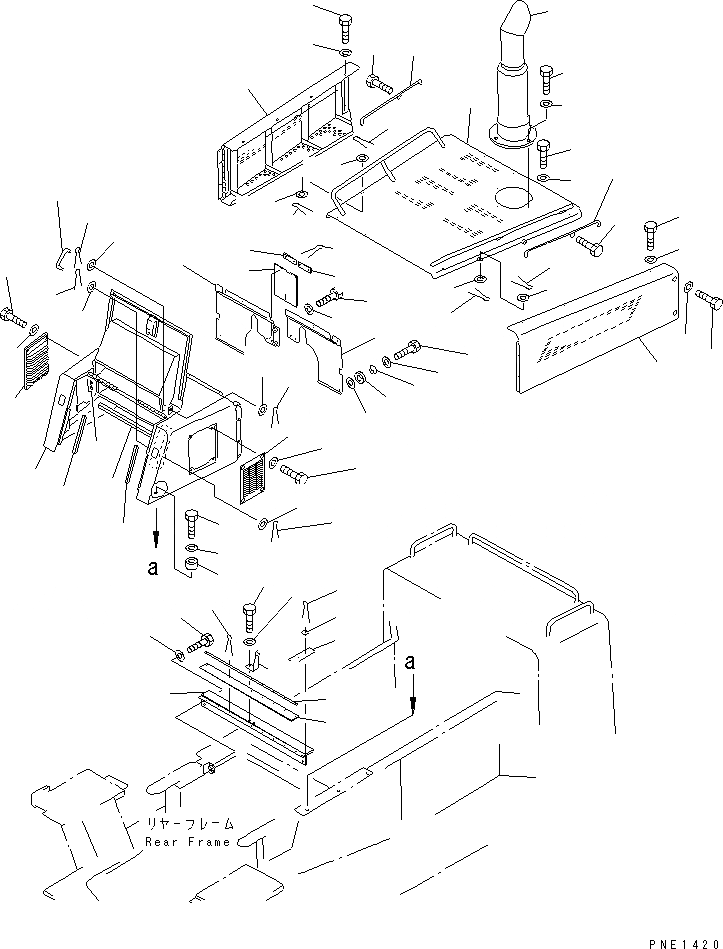 a

a

リヤーフレーム
Rear Frame

PNE1420