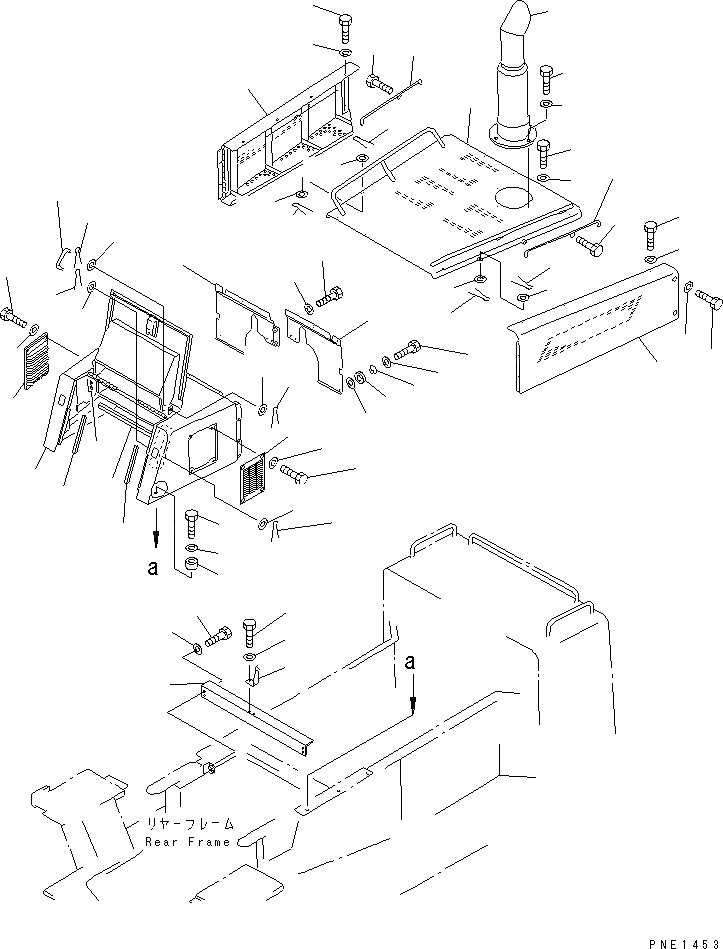 a

a

リヤーフレーム
Rear Frame

PNE1453