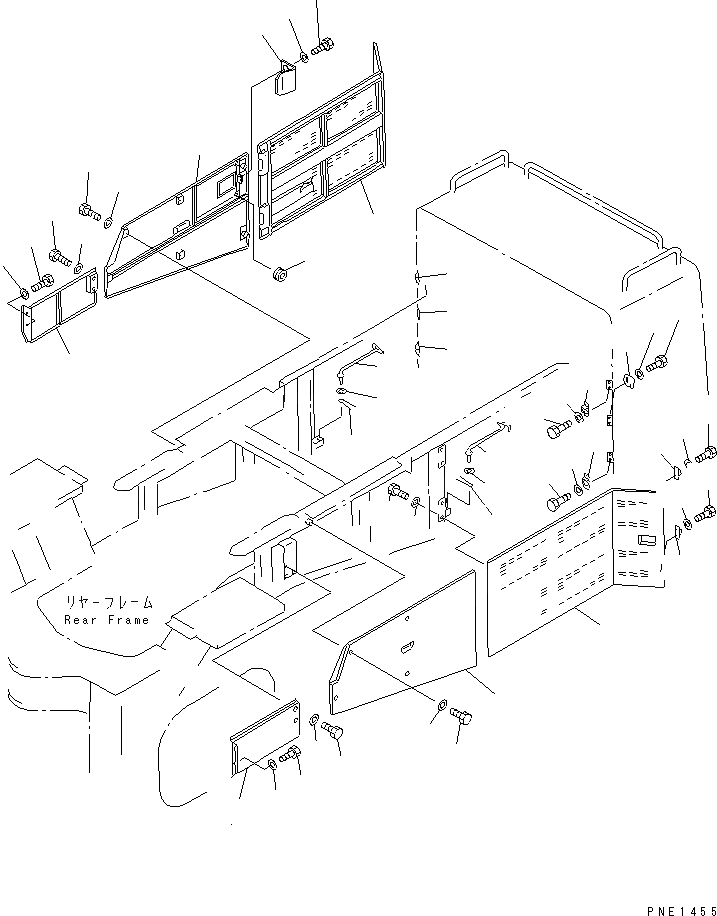 リヤーフレーム
Rear Frame

PNE1455