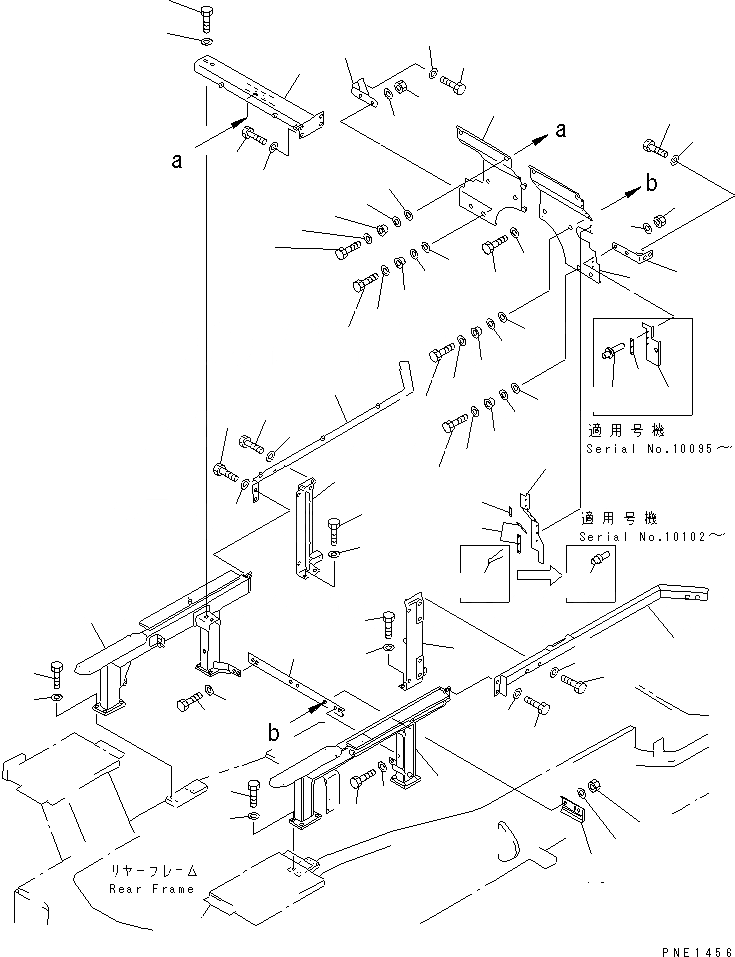 a

a

b

適用号機
Serial No.10095～

適用号機
Serial No.10102～

b

リヤーフレーム
Rear Frame

PNE1456