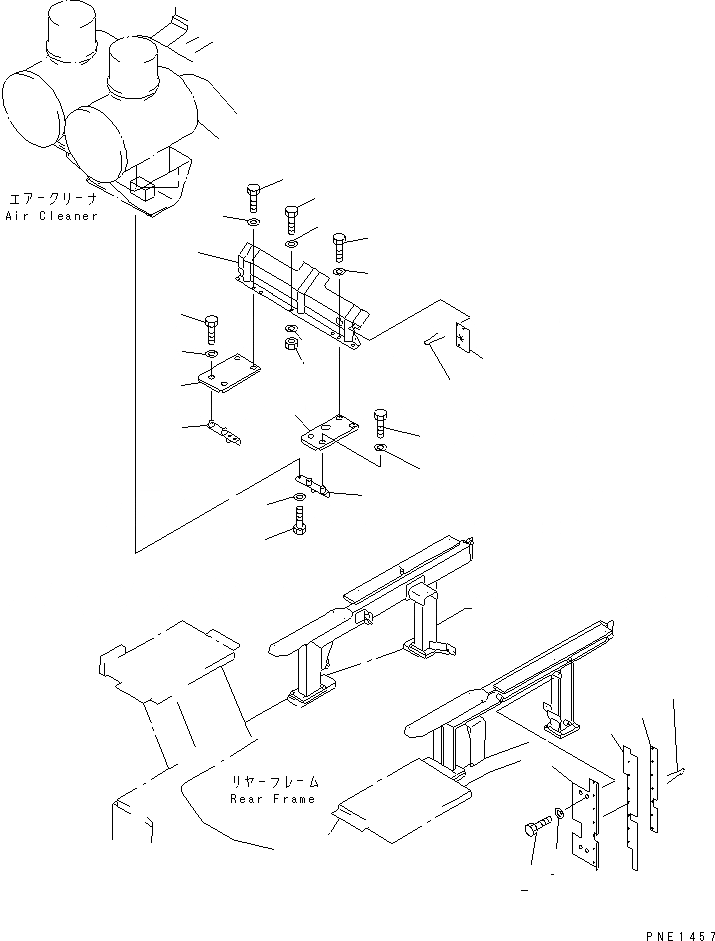 エアークリーナ
Air Cleaner

リヤーフレーム
Rear Frame

PNE1457