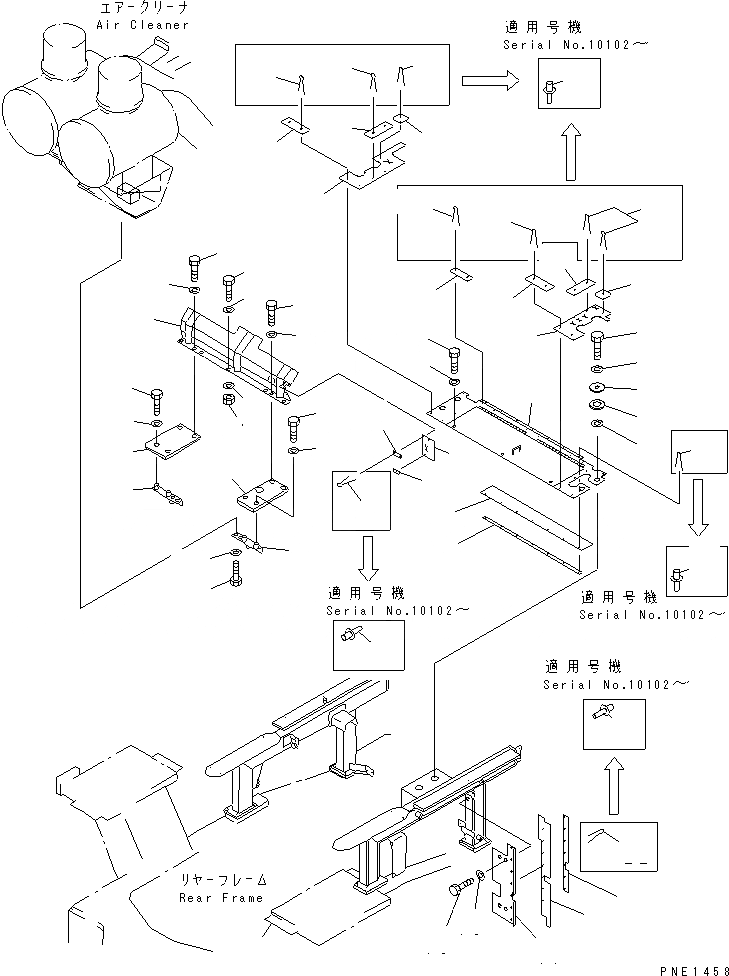 エアークリーナ
Air Cleaner

適用号機
Serial No.10102～

適用号機
Serial No.10102～

適用号機
Serial No.10102～

適用号機
Serial No.10102～

リヤーフレーム
Rear Frame

PNE1458