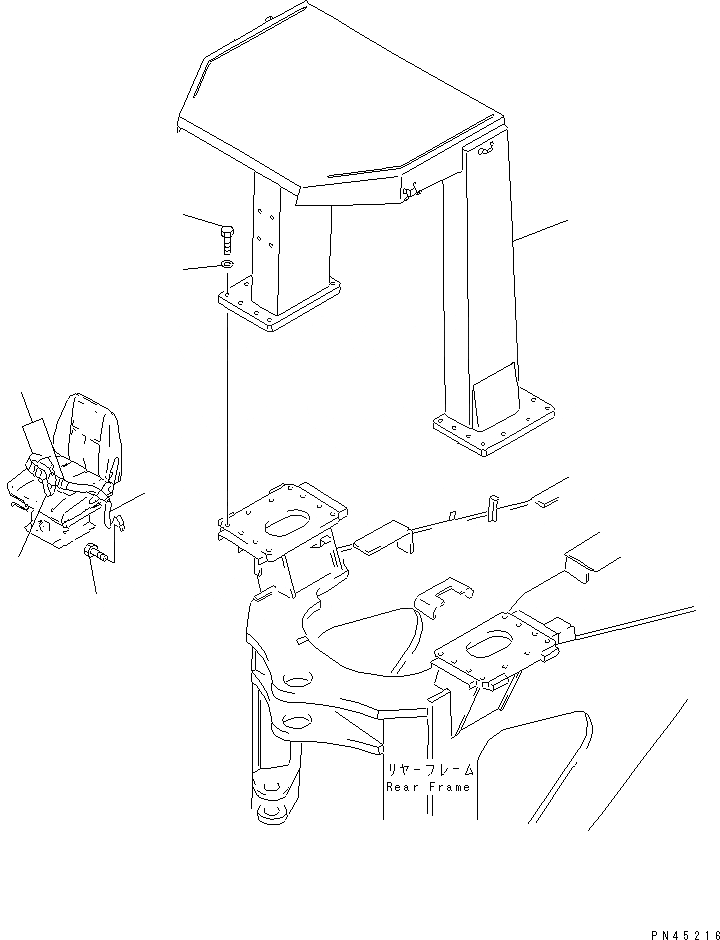 リヤーフレーム
Rear Frame

PN45216