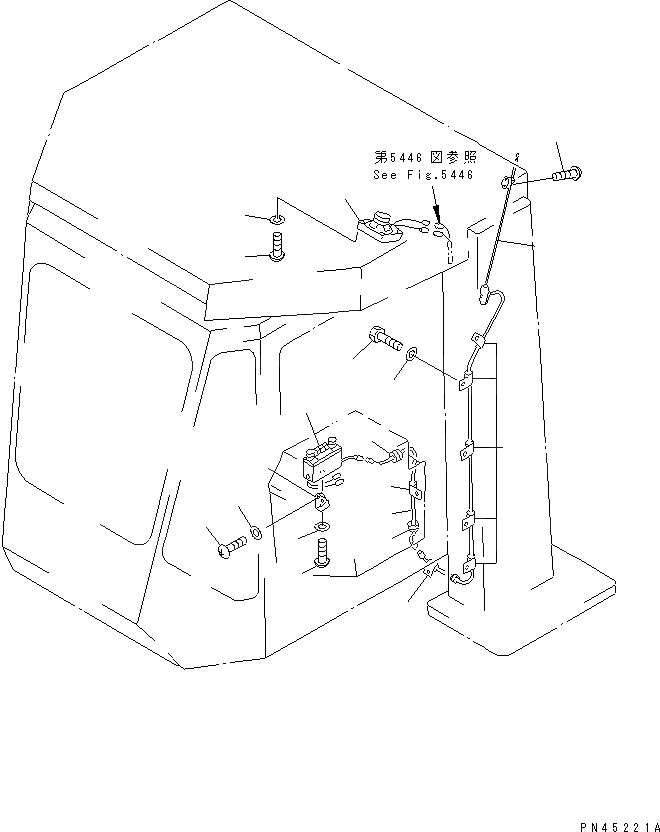 第5446図参照
See Fig.5446

PN45221A