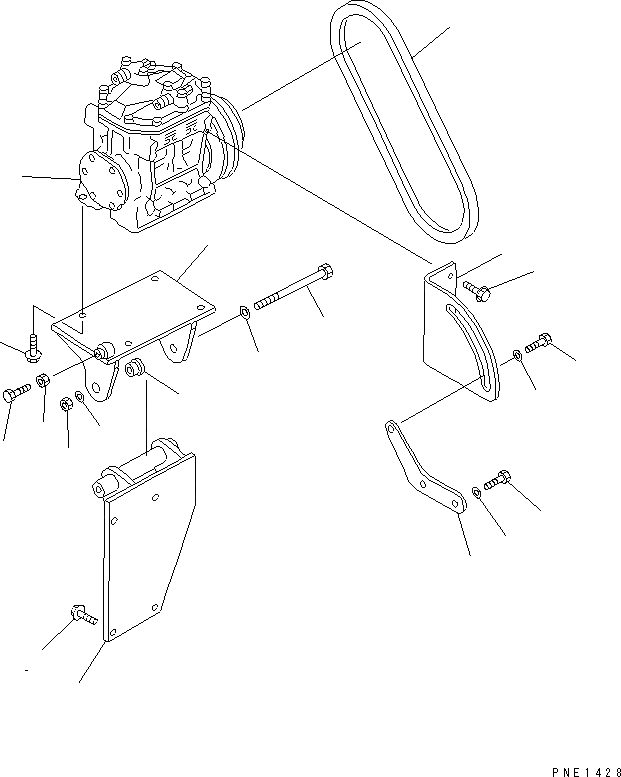 PNE1428