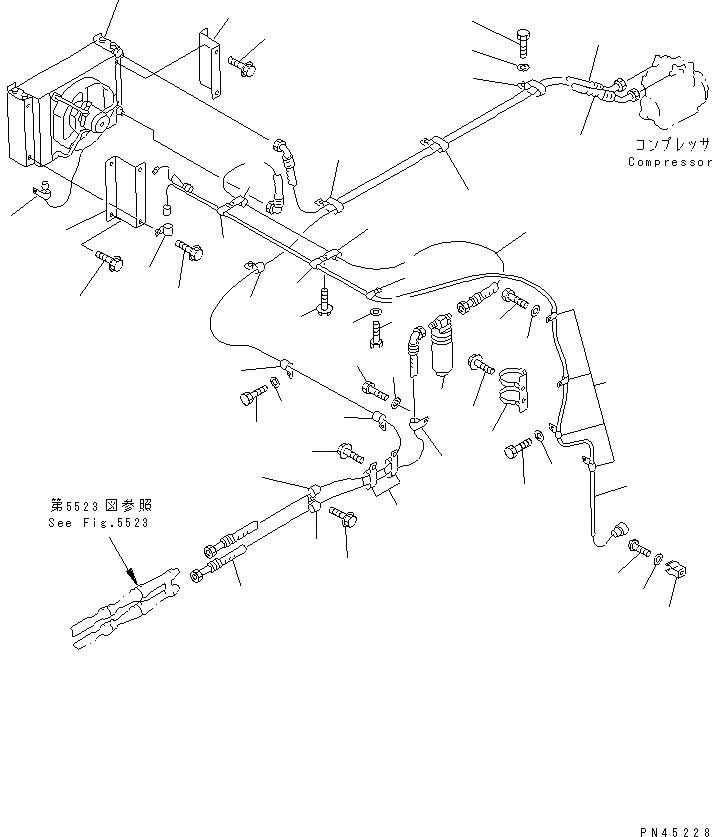 コンプレッサ
Compressor

第5523図参照
See Fig.5523

PN45228