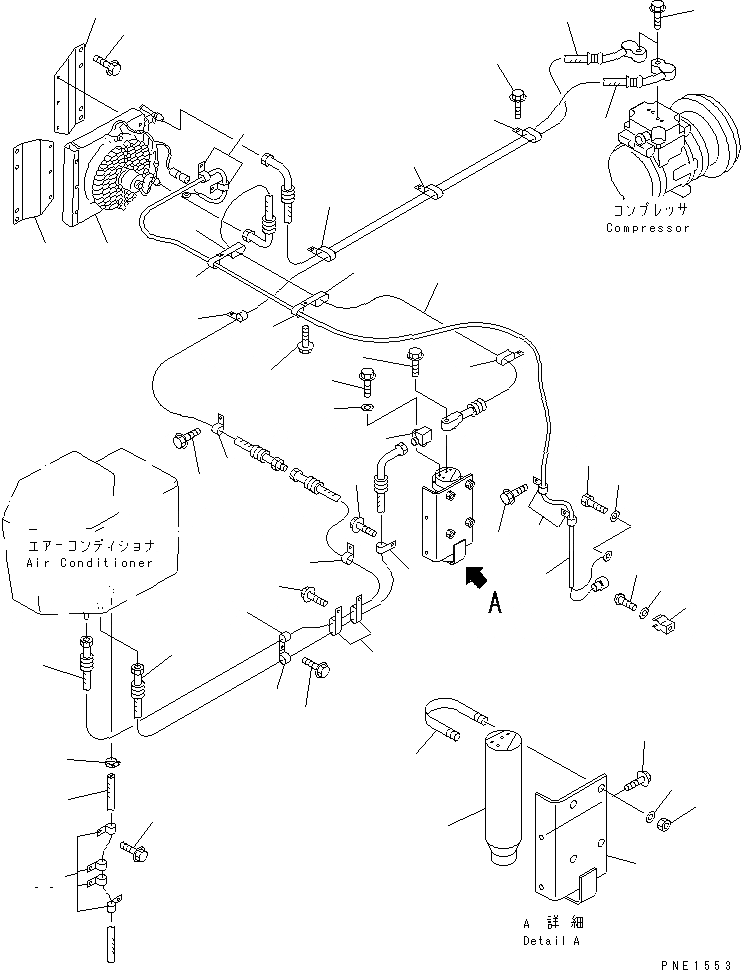 コンプレッサ
Compressor

エアーコンディショナ
Air Conditioner

A

A 詳細
Detail A

PNE1553