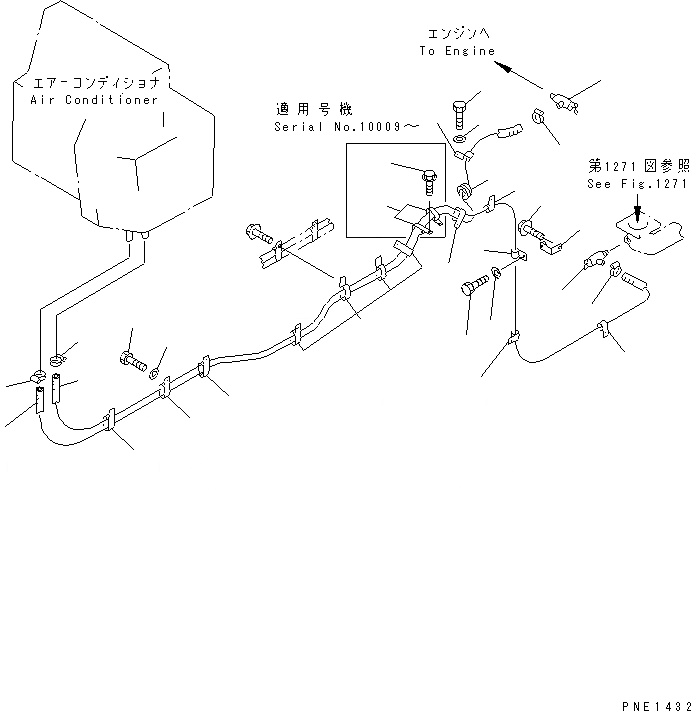 エアーコンディショナ
Air Conditioner

適用号機
Serial No.10009～

エンジンへ
To Engine

第1271図参照
See Fig.1271

PNE1432