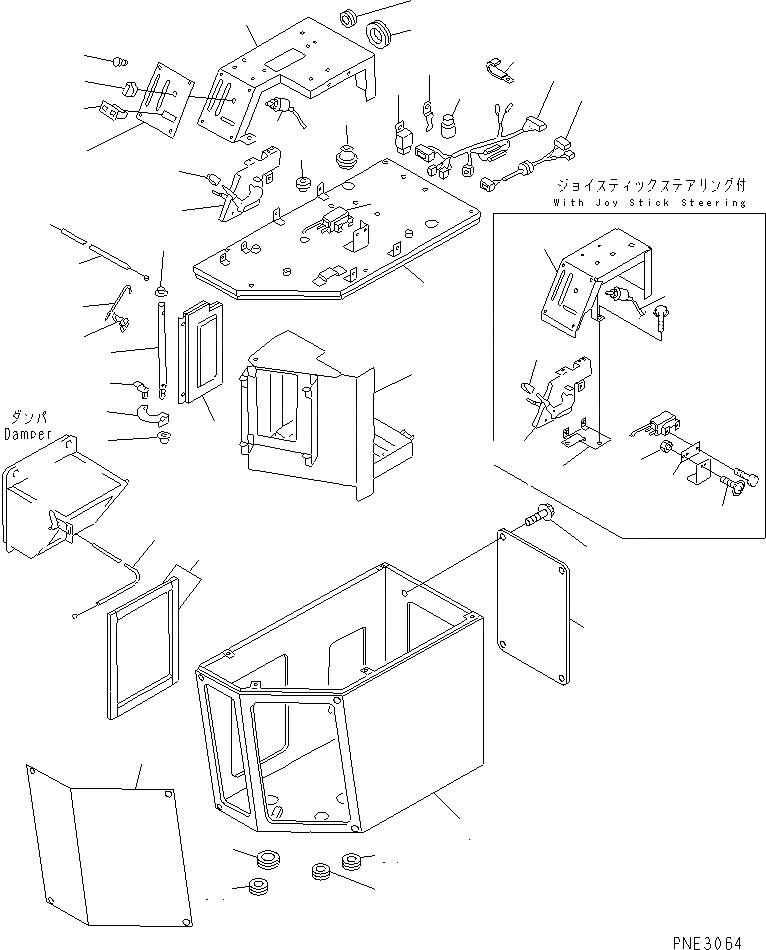 ジョイスティックステアリング付
With Joy Stick Steering

ダンパ
Damper

PNE3064