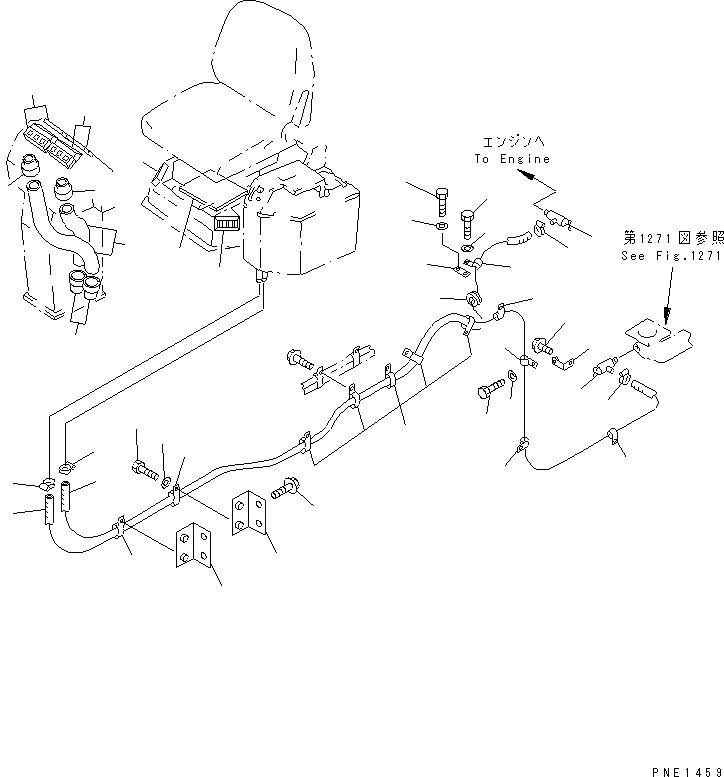 エンジンへ
To Engine

第1271図参照
See Fig.1271

PNE1459