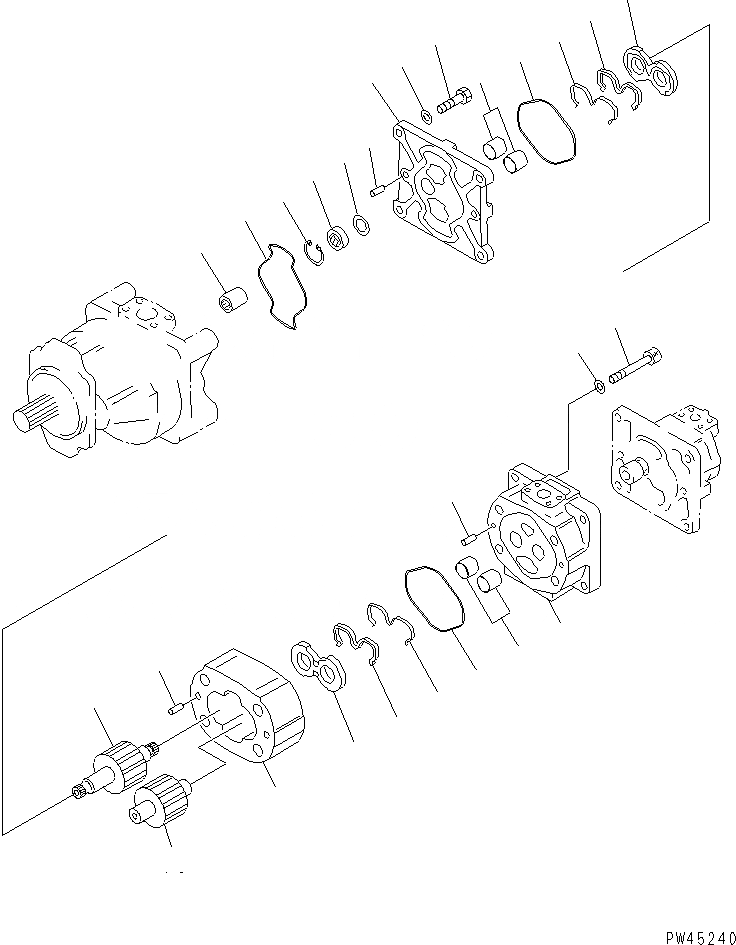 PW45240