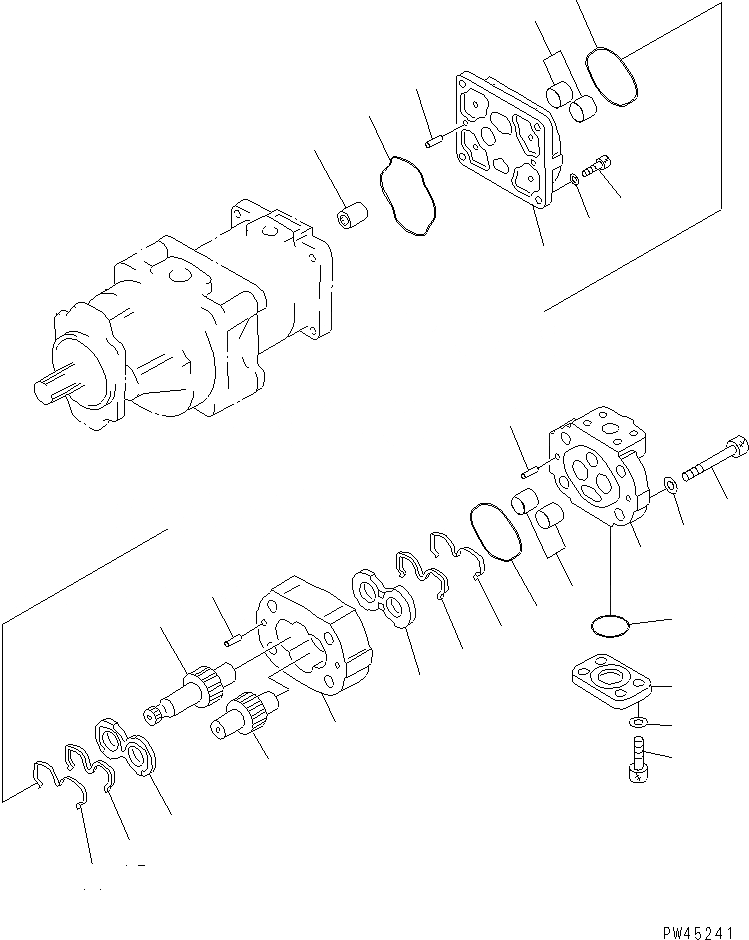 PW45241