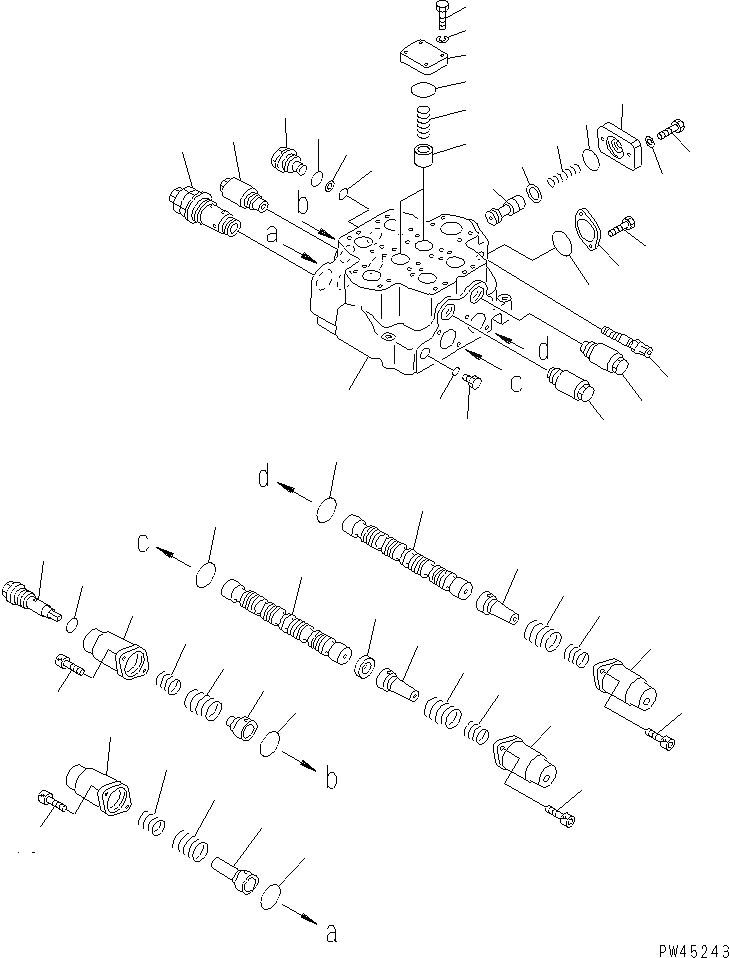 b
a
d
c
d
c
b
a
PW45243