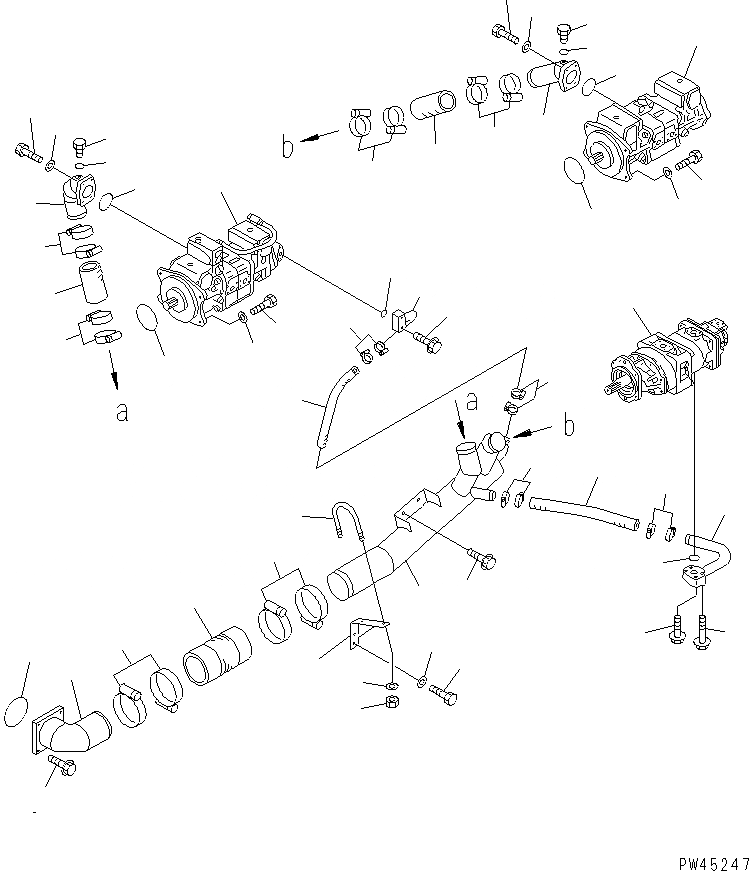 b
a
a
b
PW45247