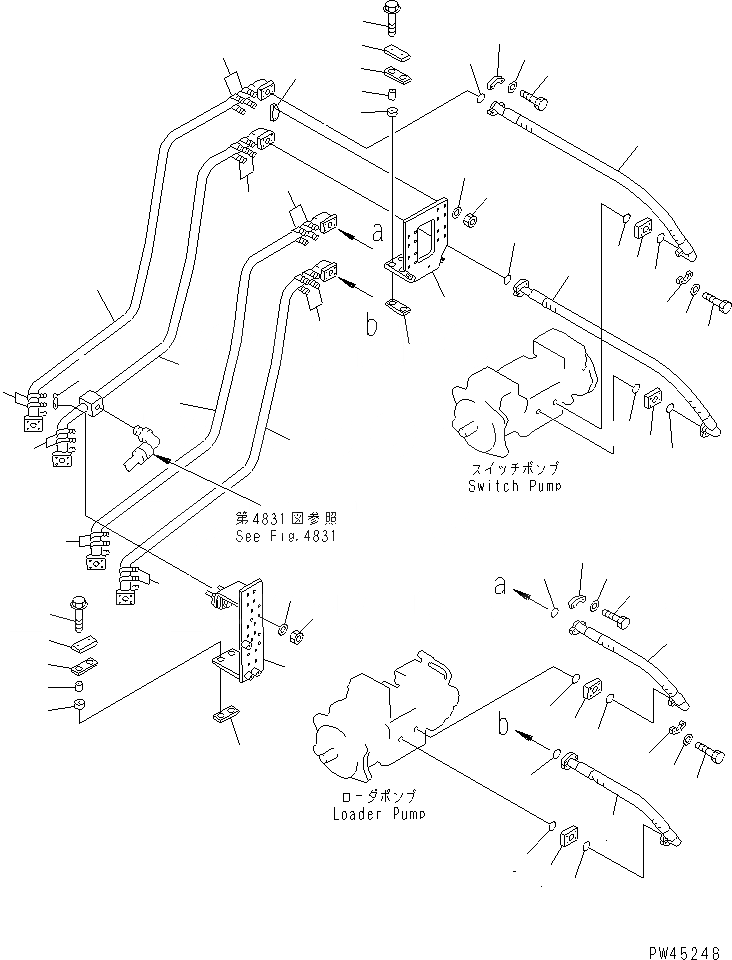 a

b

スイッチポンプ
Switch Pump

第4831図参照
See Fig.4831

a

b

ローダポンプ
Loader Pump

PW45248