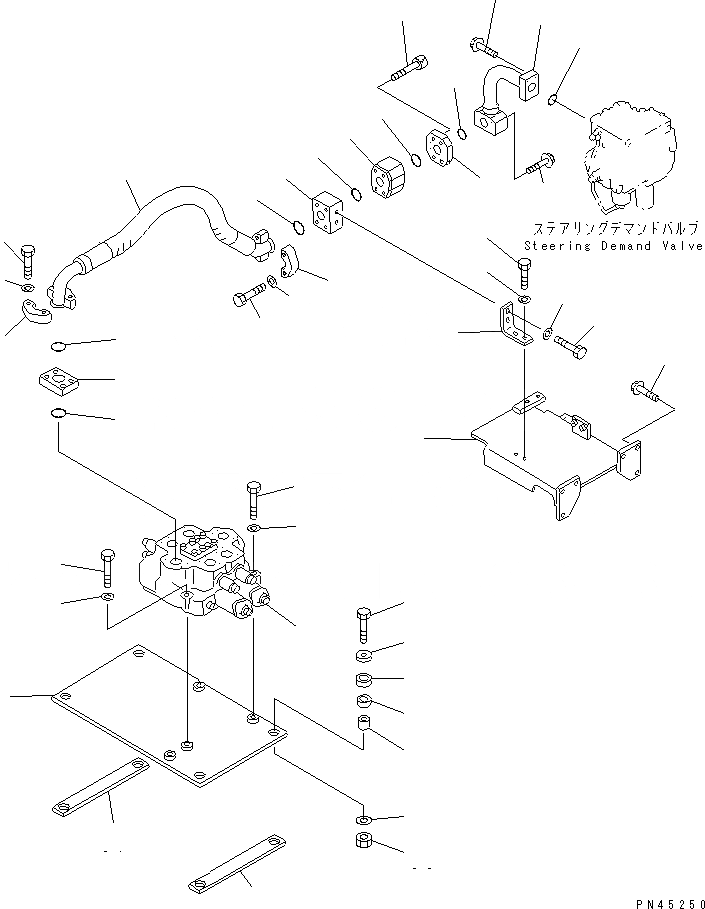 ステアリングデマンドバルブ
Steering Demand Valve

PN45250