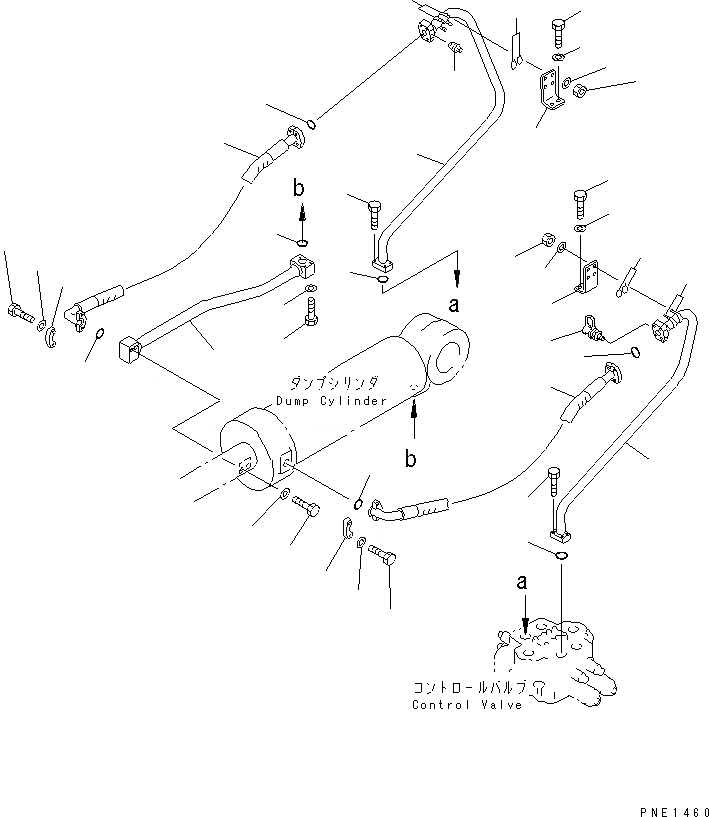 b

a

ダンプシリンダ
Dump Cylinder

b

a

コントロールバルブ
Control Valve

PNE1460