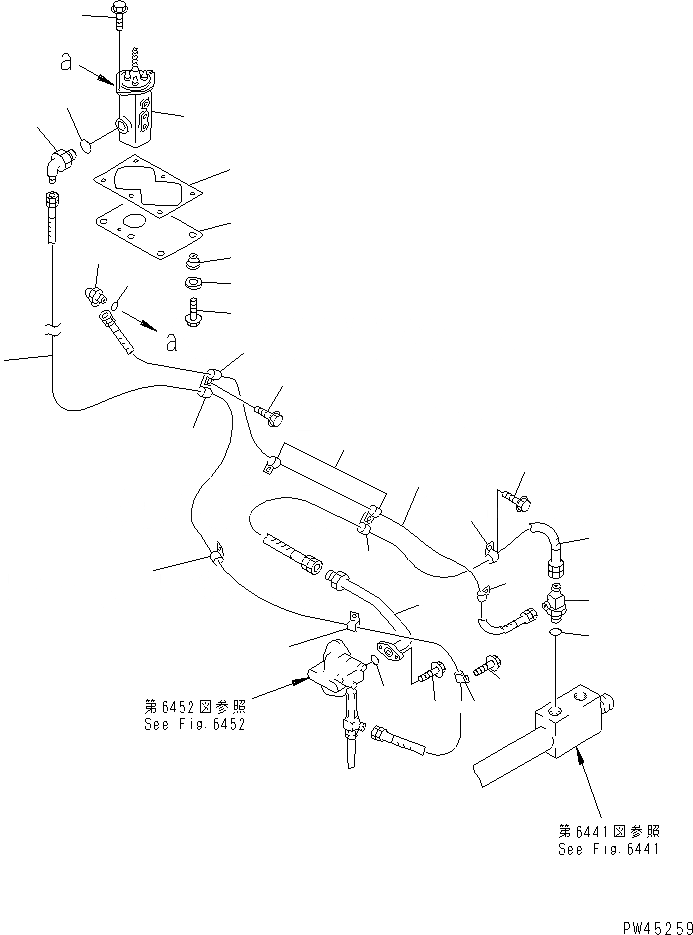 a

a

第6452図参照
See Fig.6452

第6441図参照
See Fig.6441

PW45259