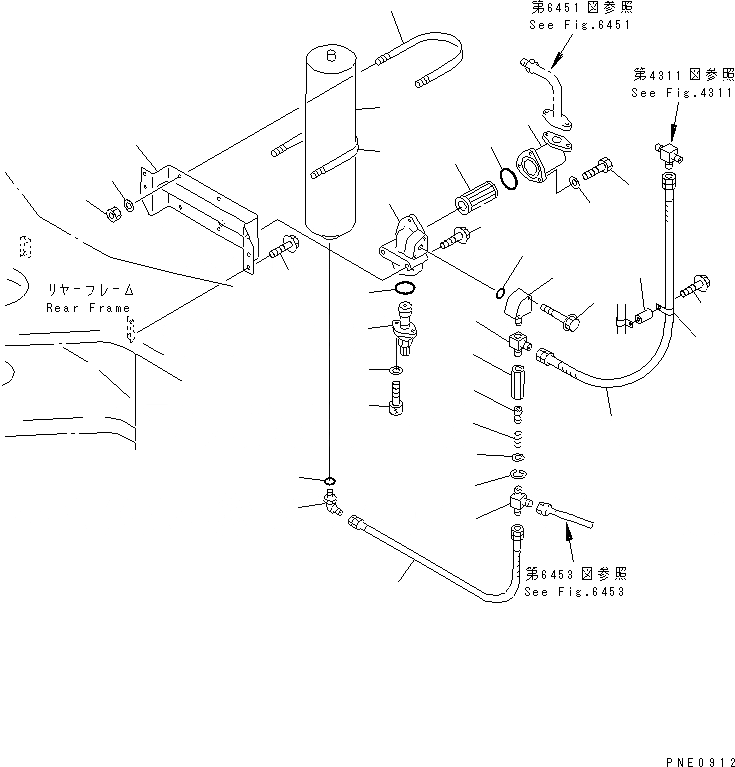 第6451図参照
See Fig.6451

第4311図参照
See Fig.4311

リヤーフレーム
Rear Frame

第6453図参照
See Fig.6453

PNE0912